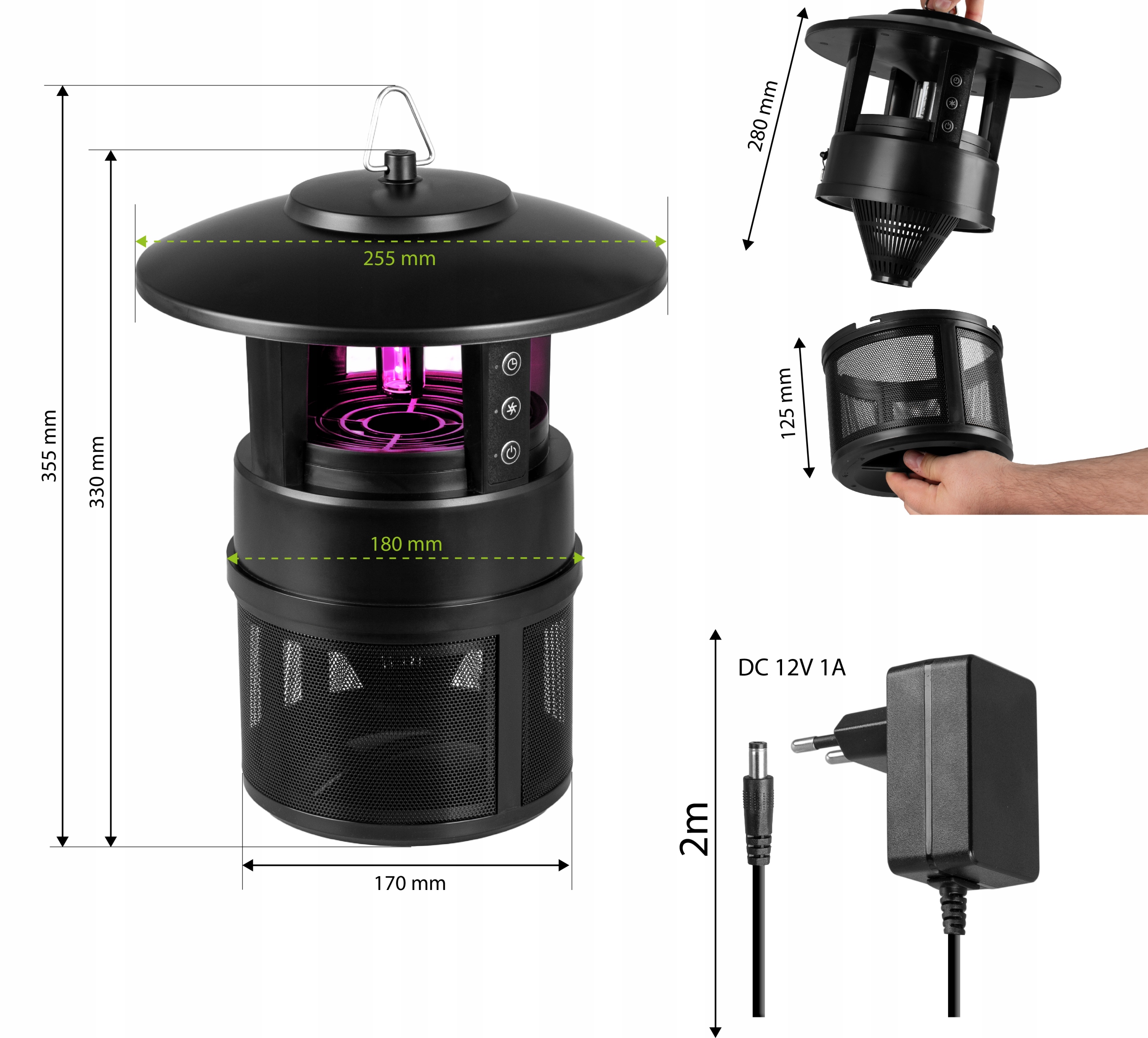 355 mm
330 mm
255 mm
180 mm
170 mm
280 mm
125 mm
DC 12V 1A
2m